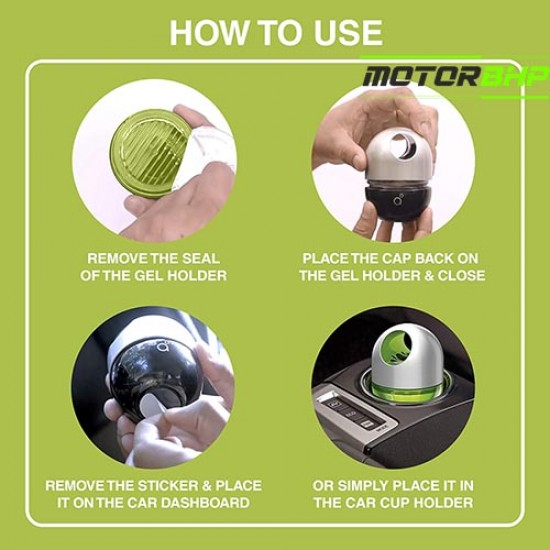 HOW TO USE

MOTORBHP

REMOVE THE SEAL OF THE GEL HOLDER

PLACE THE CAP BACK ON THE GEL HOLDER & CLOSE

REMOVE THE STICKER & PLACE IT ON THE CAR DASHBOARD

OR SIMPLY PLACE IT IN THE CAR CUP HOLDER