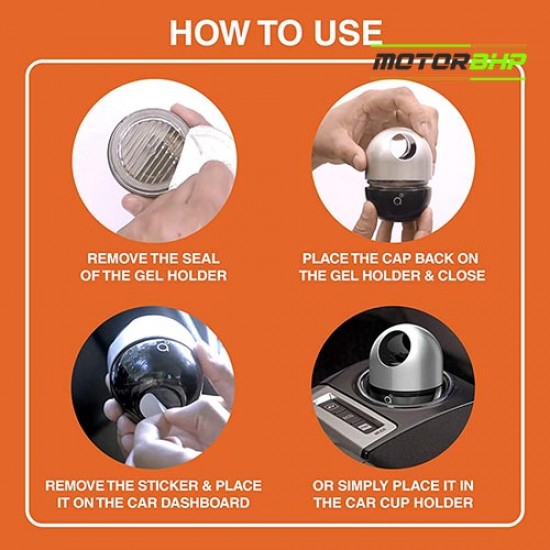 HOW TO USE

MOTORBHP

REMOVE THE SEAL OF THE GEL HOLDER

PLACE THE CAP BACK ON THE GEL HOLDER & CLOSE

REMOVE THE STICKER & PLACE IT ON THE CAR DASHBOARD

OR SIMPLY PLACE IT IN THE CAR CUP HOLDER