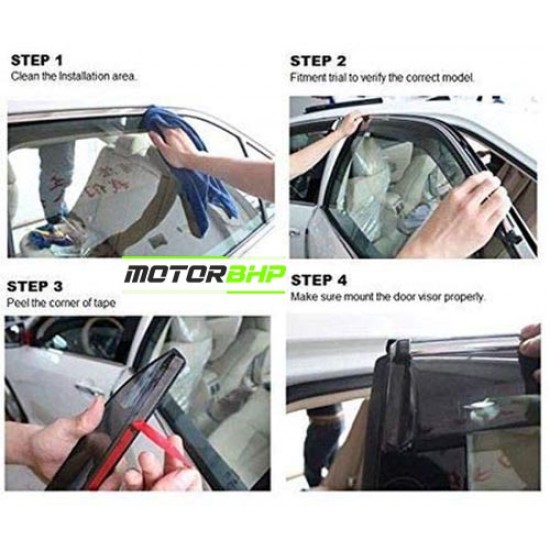 STEP 1
Clean the Installation area.

STEP 2
Fitment trial to verify the correct model.

MOTORBHP

STEP 3
Peel the corner of tape

STEP 4
Make sure mount the door visor properly.