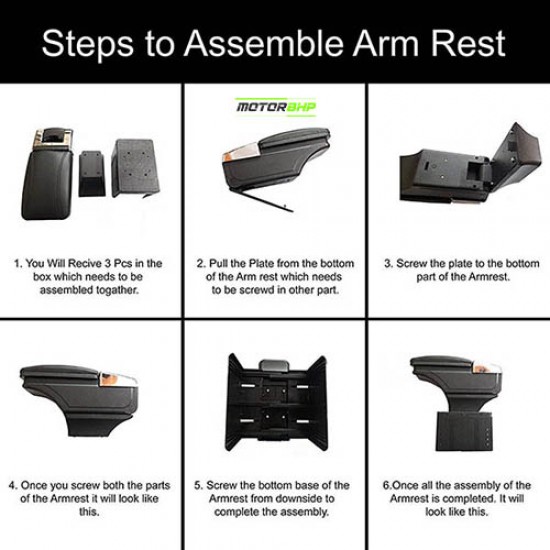 Steps to Assemble Arm Rest

MOTORBHP

1. You Will Recive 3 Pcs in the box which needs to be assembled togather.

2. Pull the Plate from the bottom of the Arm rest which needs to be screwd in other part.

3. Screw the plate to the bottom part of the Armrest.

4. Once you screw both the parts of the Armrest it will look like this.

5. Screw the bottom base of the Armrest from downside to complete the assembly.

6.Once all the assembly of the Armrest is completed. It will look like this.